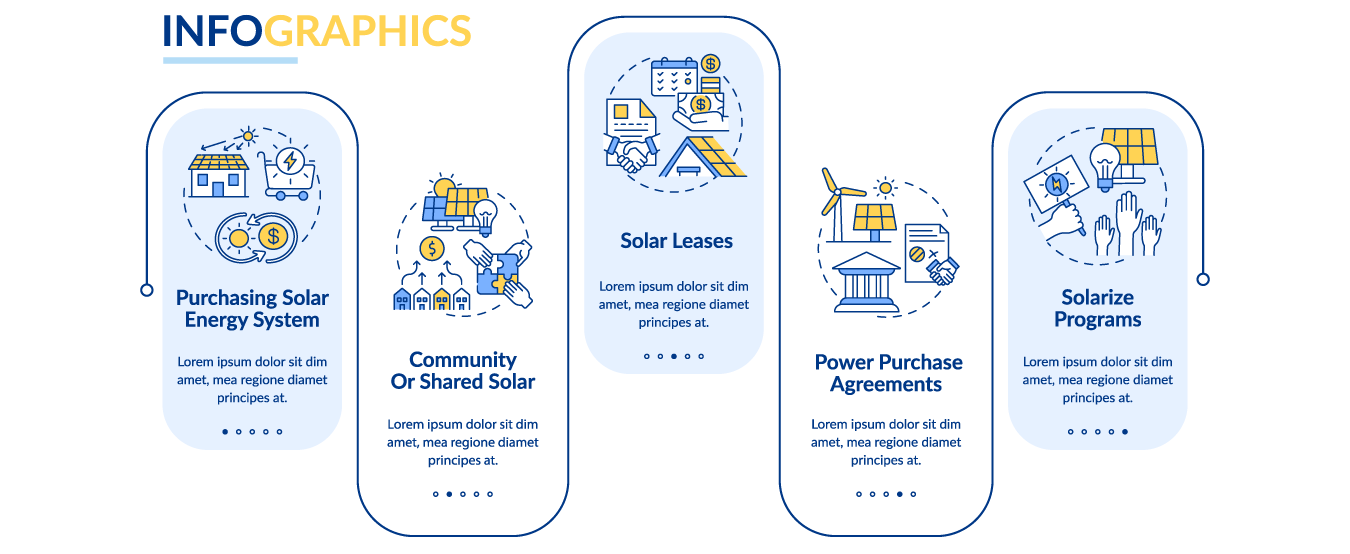 INFOGRAPHICS

Purchasing Solar Energy System

Lorem ipsum dolor sit dim amet, mea regione diamet principes at.

Community Or Shared Solar

Lorem ipsum dolor sit dim amet, mea regione diamet principes at.

Solar Leases

Lorem ipsum dolor sit dim amet, mea regione diamet principes at.

Power Purchase Agreements

Lorem ipsum dolor sit dim amet, mea regione diamet principes at.

Solarize Programs

Lorem ipsum dolor sit dim amet, mea regione diamet principes at.